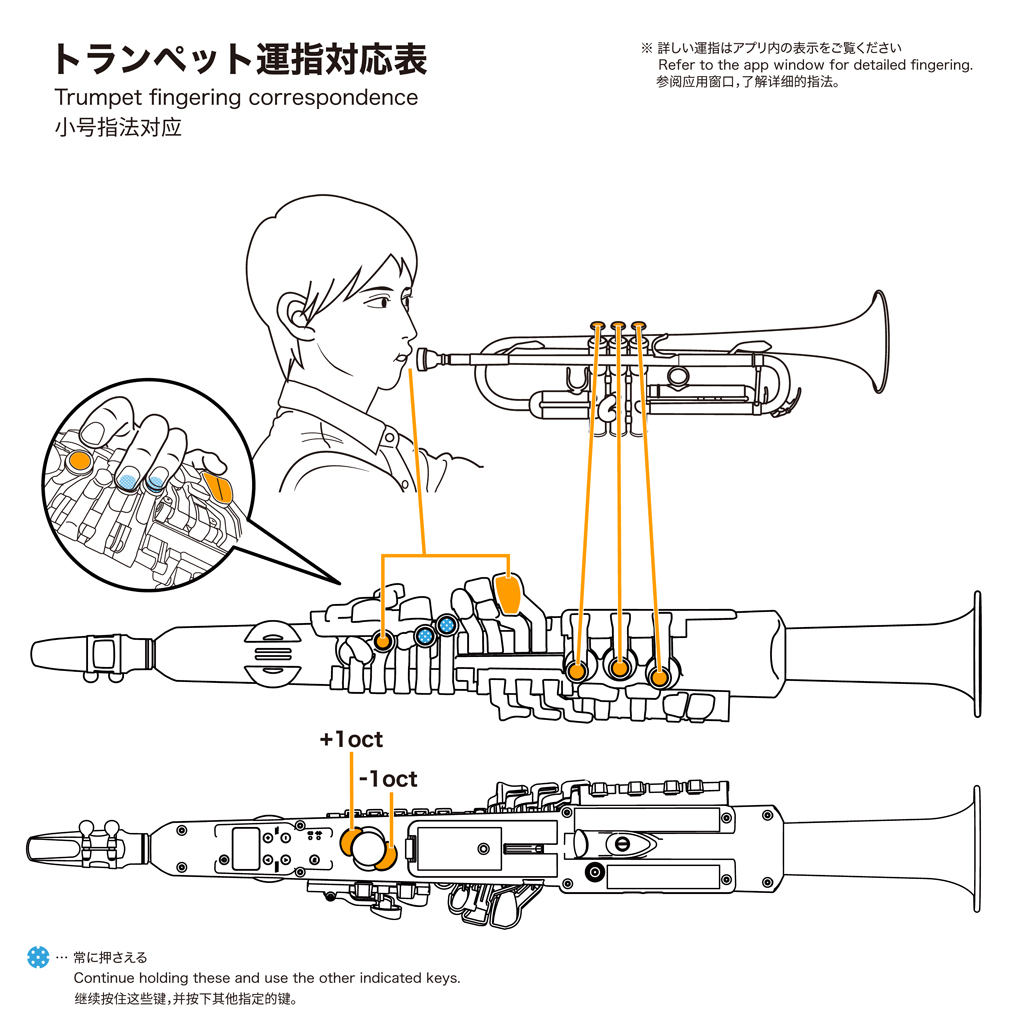 トランペット運指対応表
Trumpet fingering correspondence
小号指法対应

※ 詳しい運指はアプリ内の表示をご覧ください
Refer to the app window for detailed fingering.
参阅应用窗口,了解详细的指法。

+1oct
-1oct

… 常に押さえる
Continue holding these and use the other indicated keys.
继续按住这些键,并按下其他指定的键。